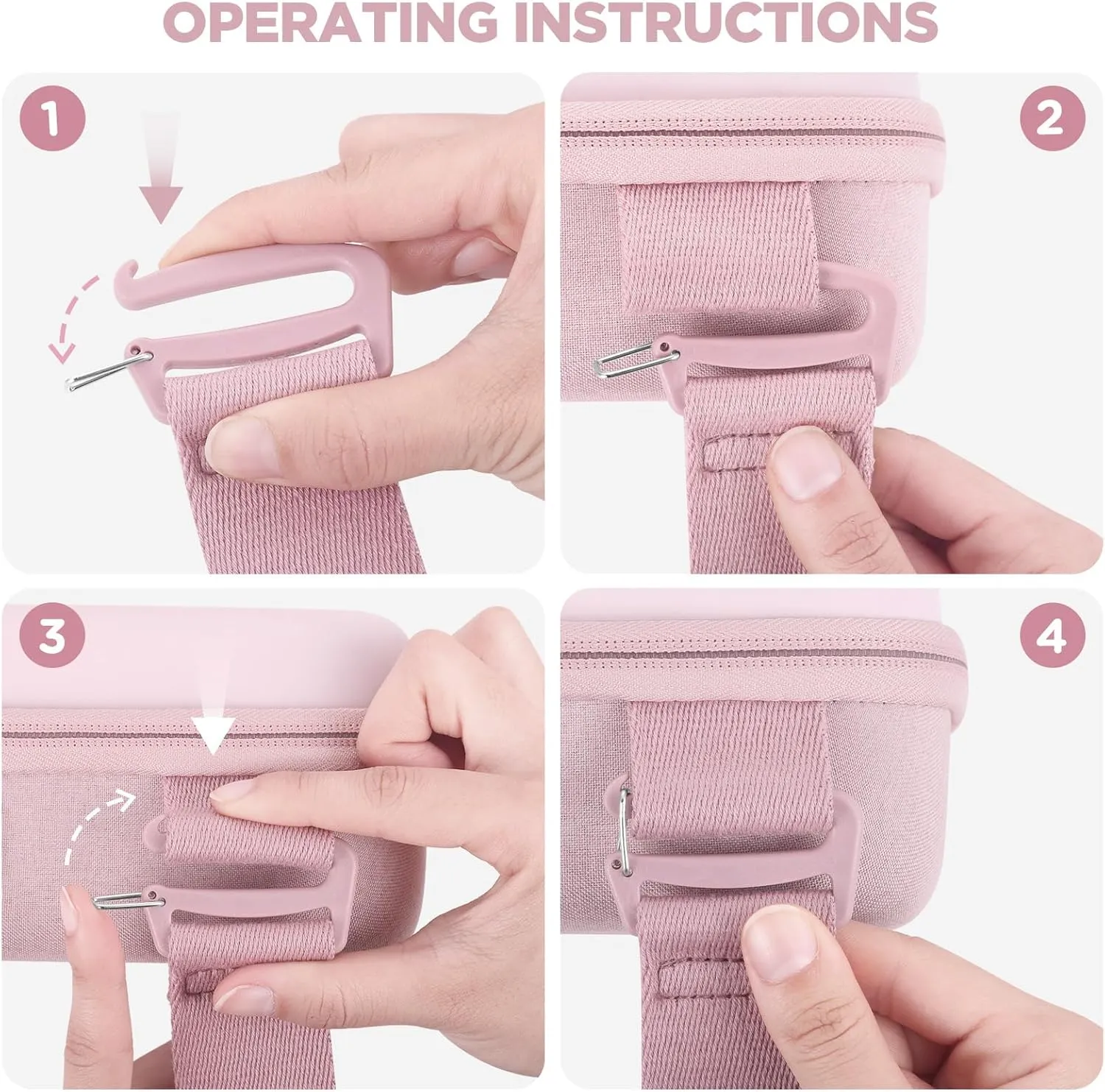 OPERATING INSTRUCTIONS

1

2

3

4