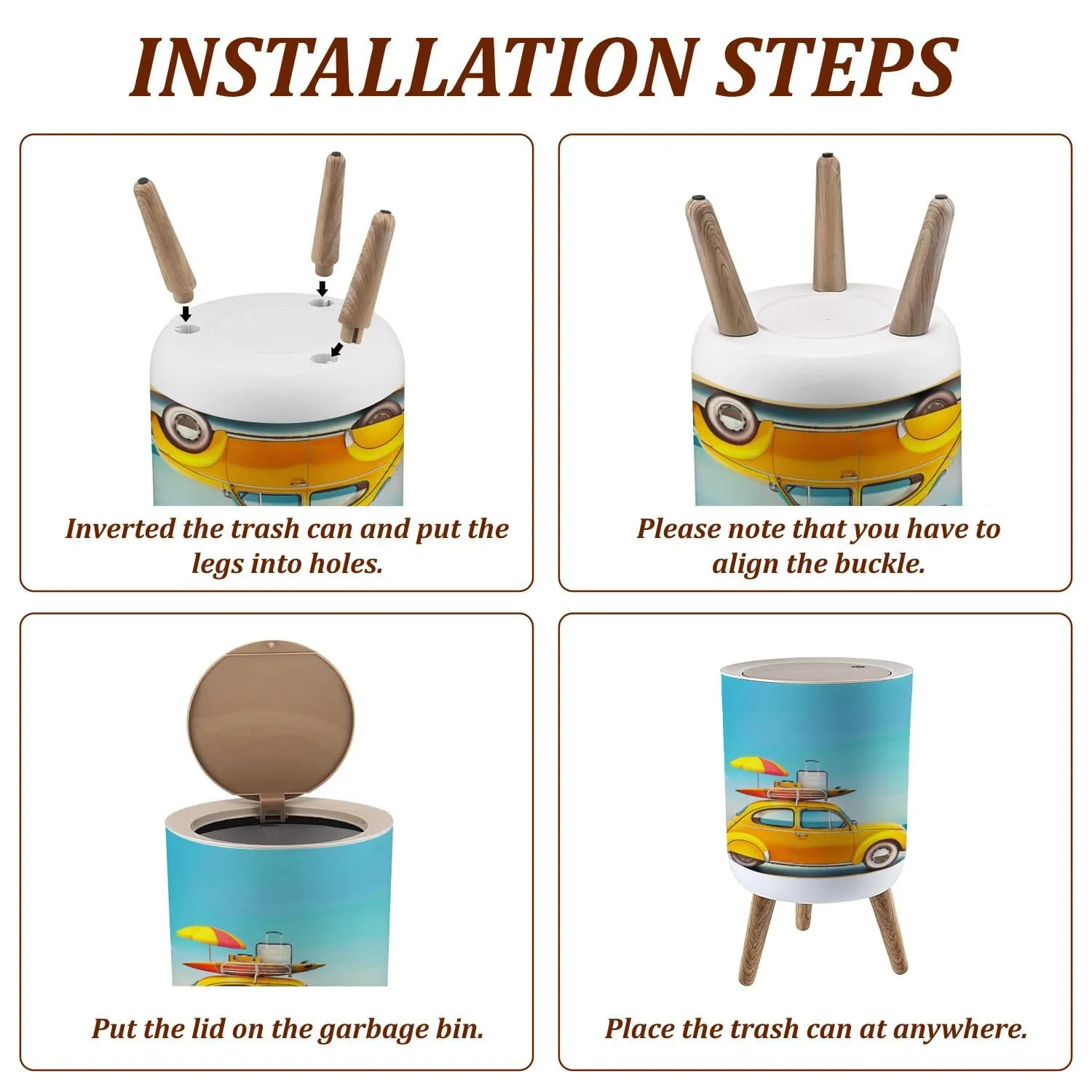 INSTALLATION STEPS

Inverted the trash can and put the legs into holes.

Please note that you have to align the buckle.

Put the lid on the garbage bin.

Place the trash can at anywhere.