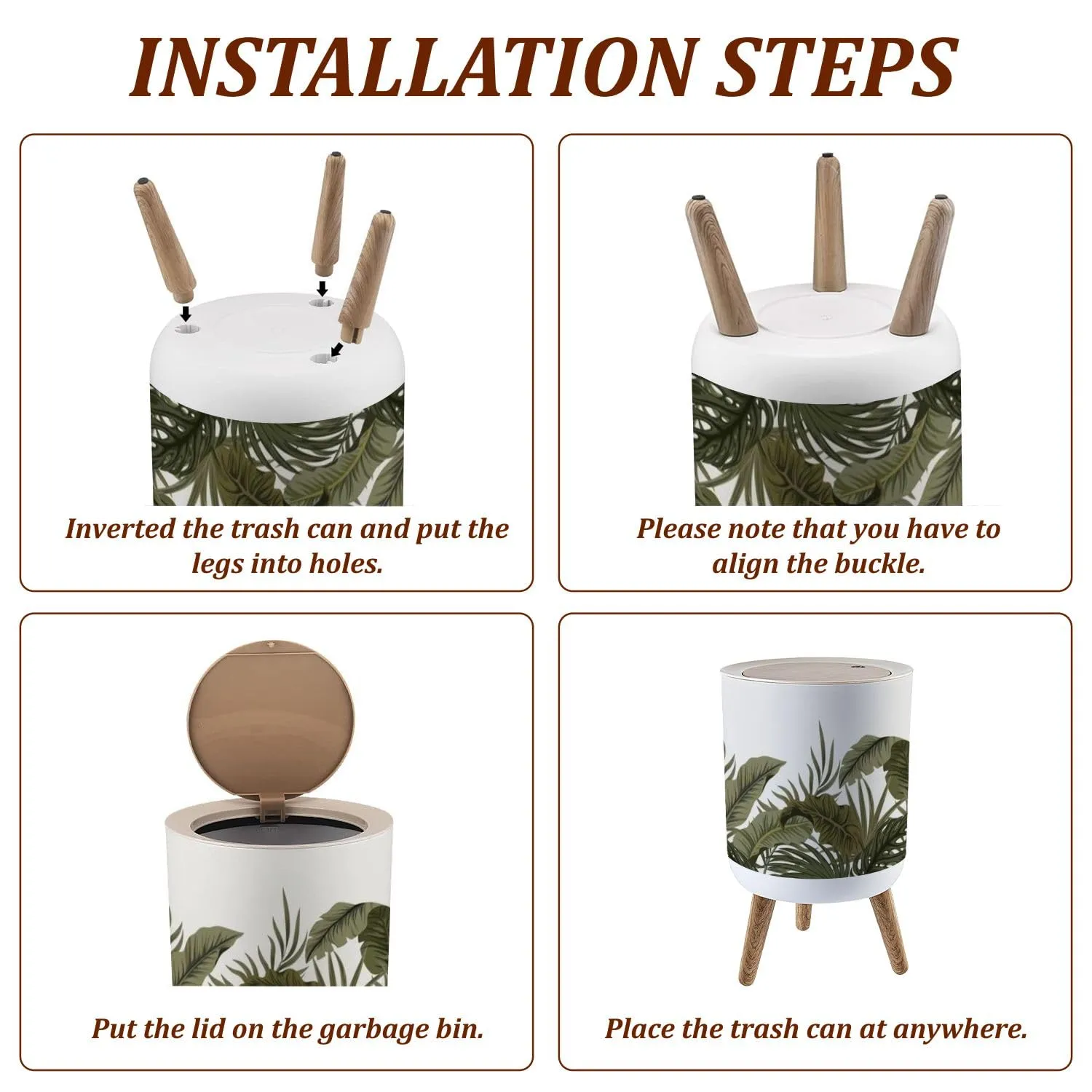 INSTALLATION STEPS

Inverted the trash can and put the legs into holes.

Please note that you have to align the buckle.

Put the lid on the garbage bin.

Place the trash can at anywhere.